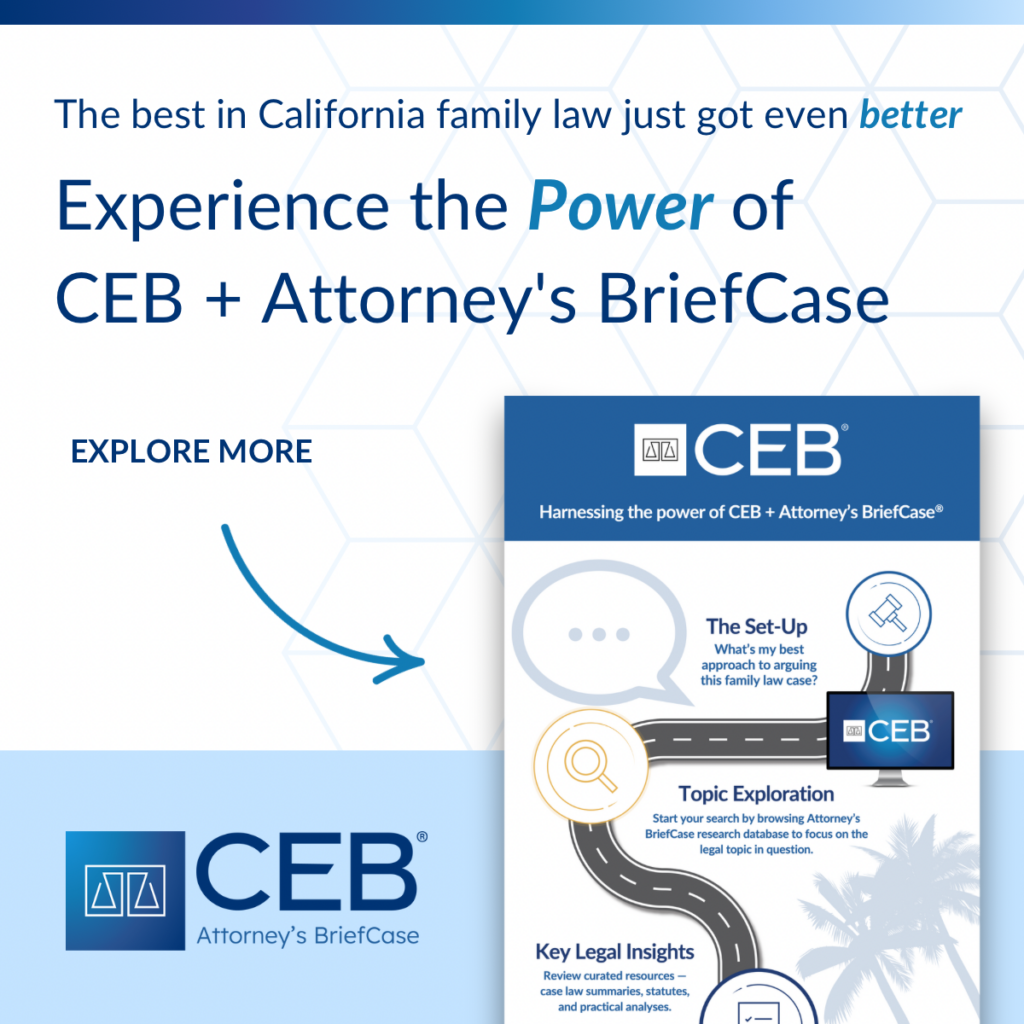 The best in California family law just got even better

Experience the Power of CEB + Attorney's BriefCase

EXPLORE MORE

CEB®

Harnessing the power of CEB + Attorney's BriefCase®

The Set-Up
What's my best approach to arguing this family law case?

CEB

Topic Exploration
Start your search by browsing Attorney's BriefCase research database to focus on the legal topic in question.

Key Legal Insights
Review curated resources — case law summaries, statutes, and practical analyses.

CEB®
Attorney's BriefCase